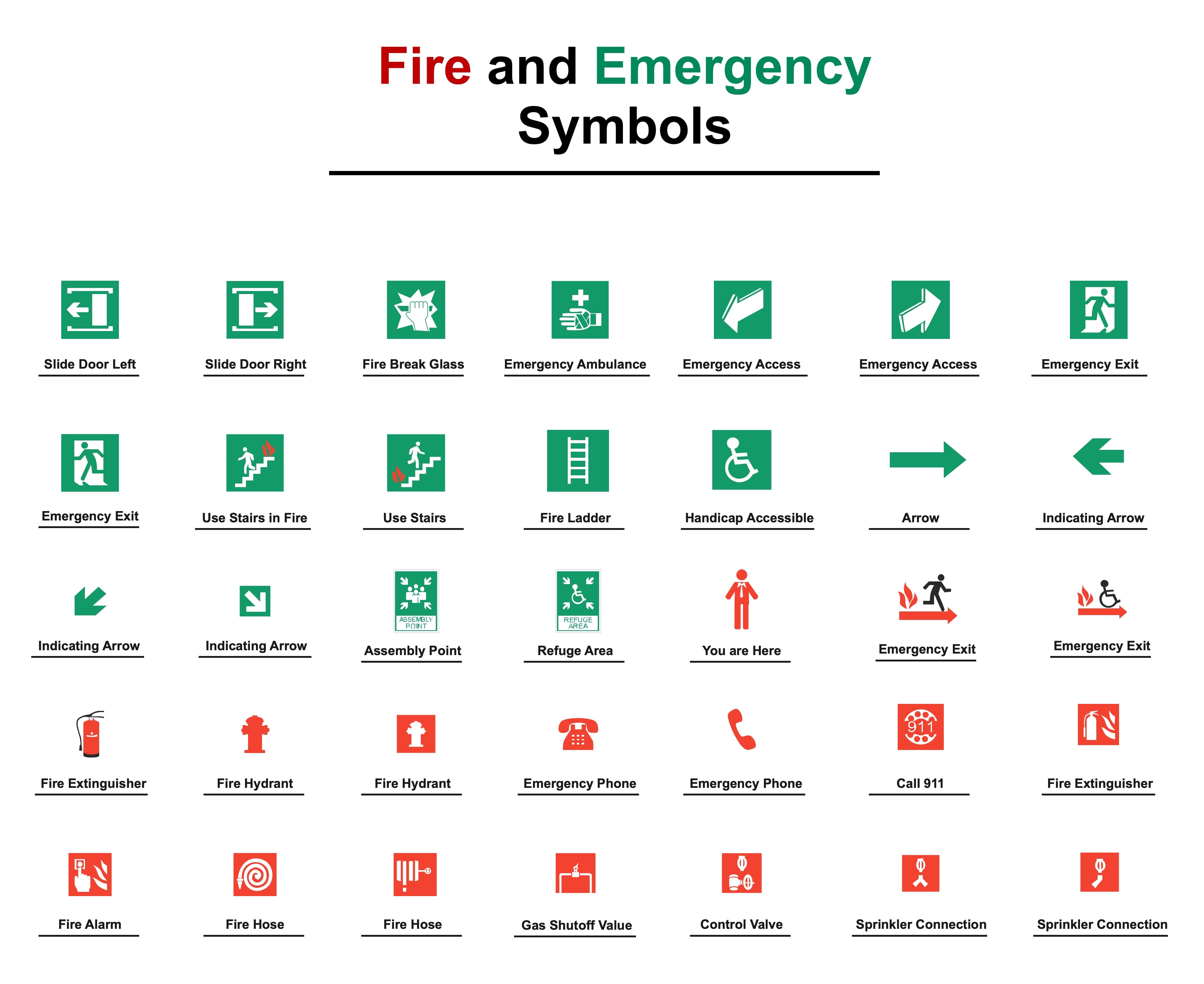 Fire and Emergency Symbols

Slide Door Left

Slide Door Right

Fire Break Glass

Emergency Ambulance

Emergency Access

Emergency Access

Emergency Exit

Emergency Exit

Use Stairs in Fire

Use Stairs

Fire Ladder

Handicap Accessible

Arrow

Indicating Arrow

Indicating Arrow

Indicating Arrow

ASSEMBLY POINT

Assembly Point

REFUGE AREA

Refuge Area

You are Here

Emergency Exit

Emergency Exit

Fire Extinguisher

Fire Hydrant

Fire Hydrant

Emergency Phone

Emergency Phone

911

Call 911

Fire Extinguisher

Fire Alarm

Fire Hose

Fire Hose

Gas Shutoff Value

Control Valve

Sprinkler Connection

Sprinkler Connection