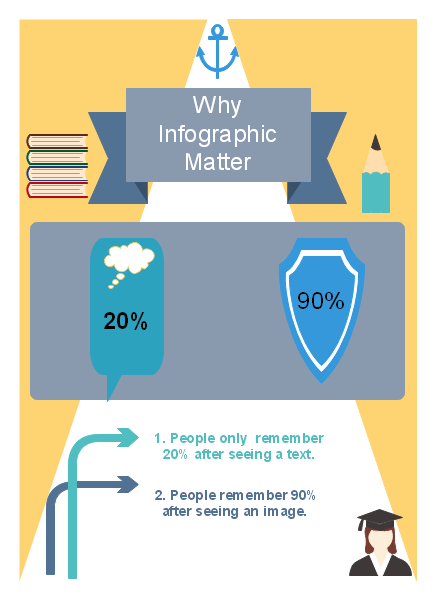 Why Infographic Matter

20%

90%

1. People only remember 20% after seeing a text.

2. People remember 90% after seeing an image.