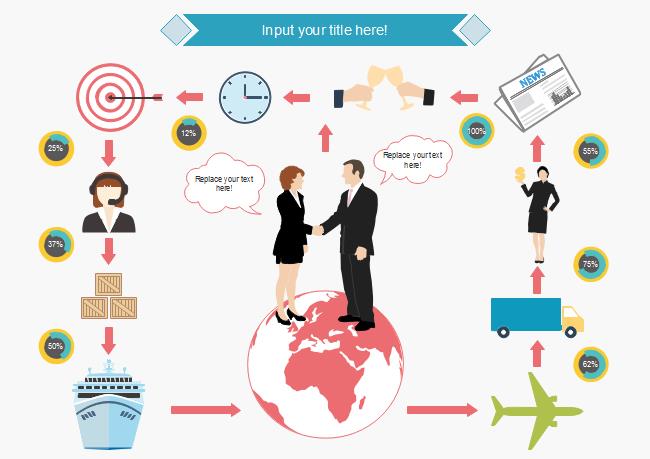 Input your title here!

NEWS

12%

100%

25%

55%

Replace your text here!

Replace your text here!

37%

75%

50%

62%