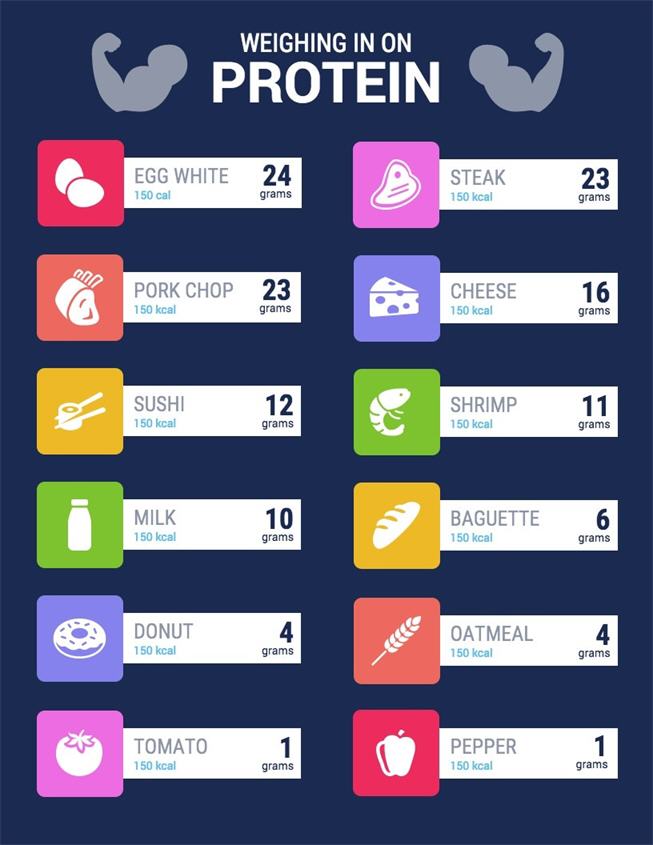 WEIGHING IN ON
PROTEIN

EGG WHITE
150 cal
24
grams

PORK CHOP
150 kcal
23
grams

SUSHI
150 kcal
12
grams

MILK
150 kcal
10
grams

DONUT
150 kcal
4
grams

TOMATO
150 kcal
1
grams

STEAK
150 kcal
23
grams

CHEESE
150 kcal
16
grams

SHRIMP
150 kcal
11
grams

BAGUETTE
150 kcal
6
grams

OATMEAL
150 kcal
4
grams

PEPPER
150 kcal
1
grams