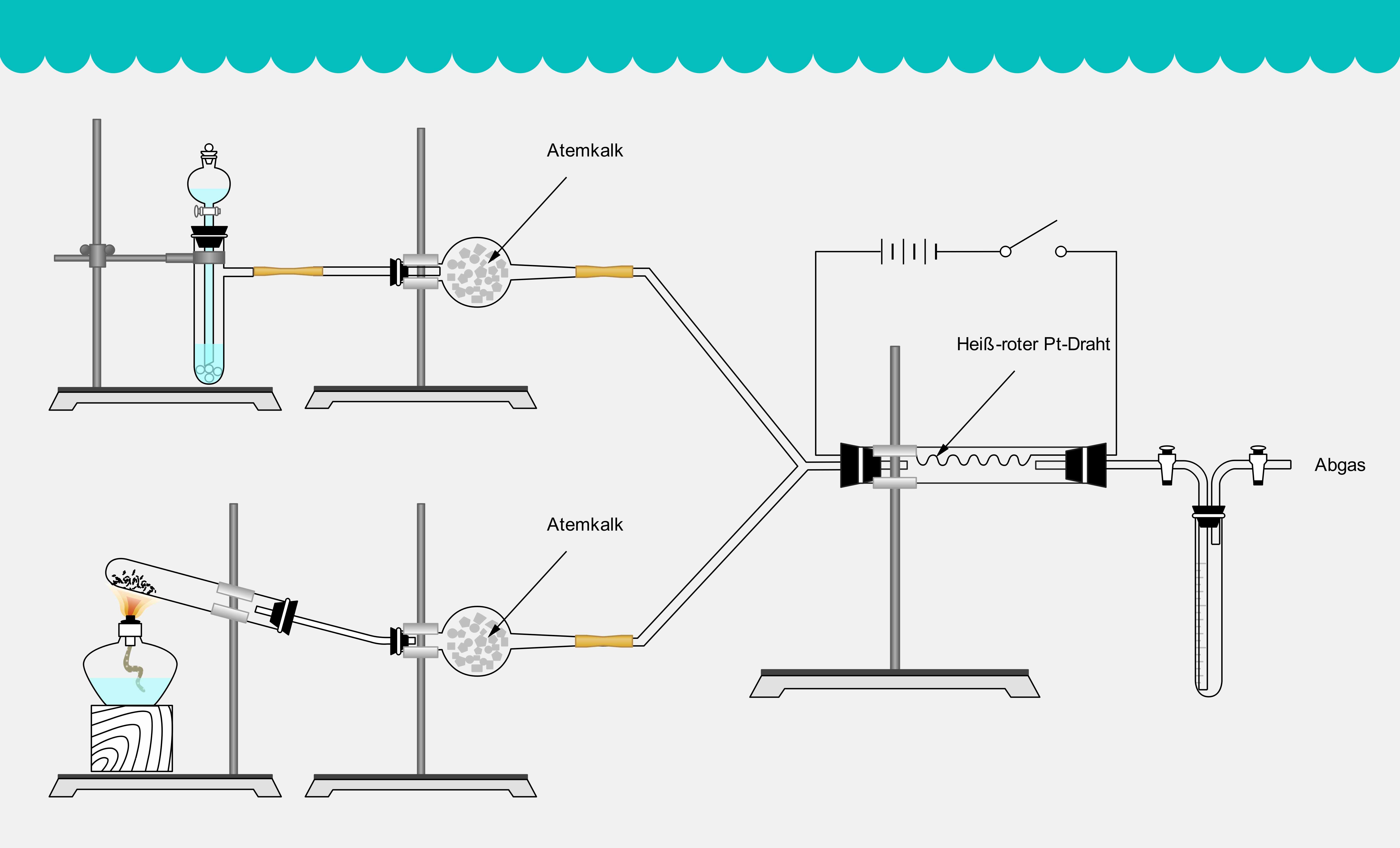 Atemkalk

Heiß-roter Pt-Draht

Abgas

Atemkalk