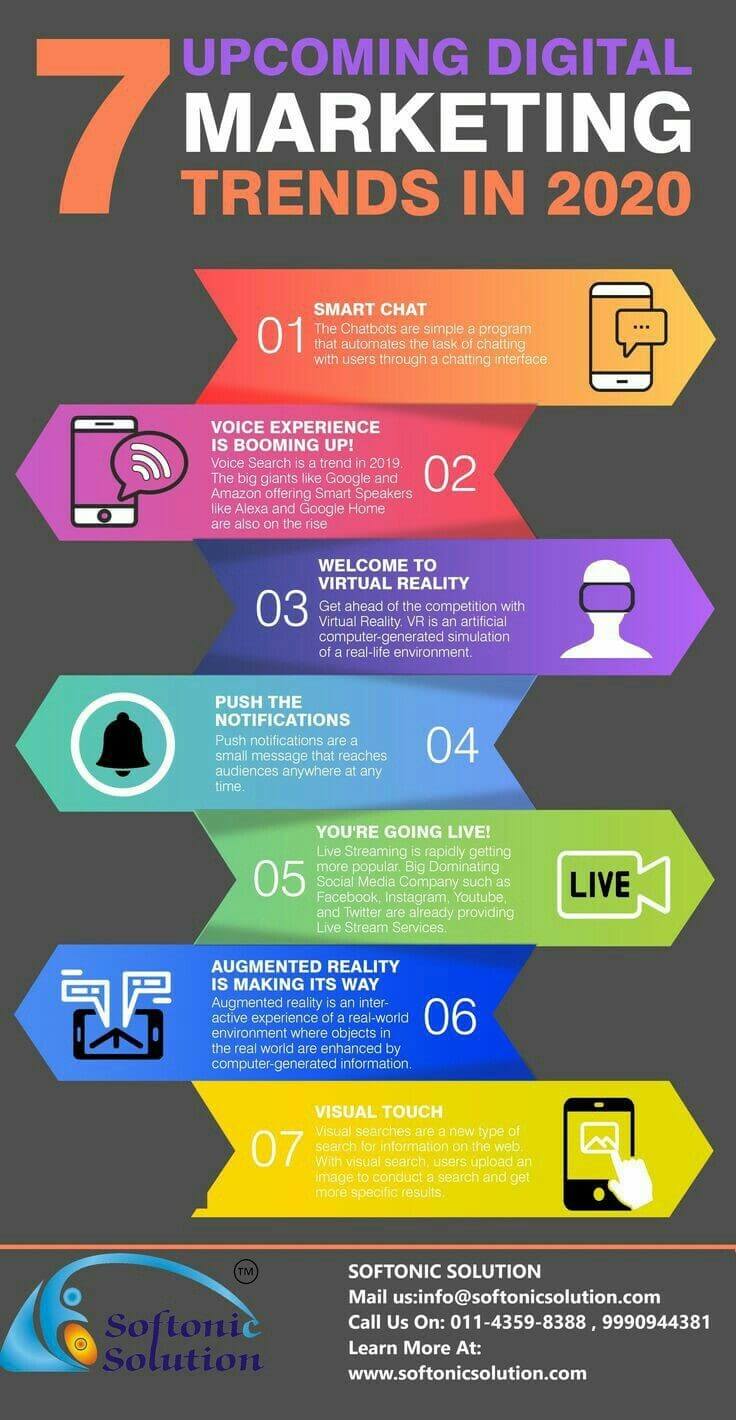 7 UPCOMING DIGITAL MARKETING TRENDS IN 2020

01
SMART CHAT
The Chatbots are simple a program that automates the task of chatting with users through a chatting interface.

VOICE EXPERIENCE IS BOOMING UP!
Voice Search is a trend in 2019. The big giants like Google and Amazon offering Smart Speakers like Alexa and Google Home are also on the rise
02

03
WELCOME TO VIRTUAL REALITY
Get ahead of the competition with Virtual Reality. VR is an artificial computer-generated simulation of a real-life environment.

PUSH THE NOTIFICATIONS
Push notifications are a small message that reaches audiences anywhere at any time.
04

05
YOU'RE GOING LIVE!
Live Streaming is rapidly getting more popular. Big Dominating Social Media Company such as Facebook, Instagram, Youtube, and Twitter are already providing Live Stream Services.
LIVE

AUGMENTED REALITY IS MAKING ITS WAY
Augmented reality is an interactive experience of a real-world environment where objects in the real world are enhanced by computer-generated information.
06

07
VISUAL TOUCH
Visual searches are a new type of search for information on the web. With visual search, users upload an image to conduct a search and get more specific results.

TM
Softonic Solution

SOFTONIC SOLUTION
Mail us:info@softonicsolution.com
Call Us On: 011-4359-8388 , 9990944381
Learn More At:
www.softonicsolution.com