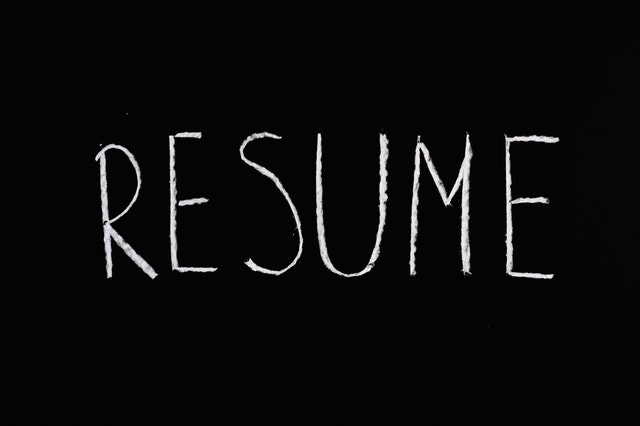 RESUME