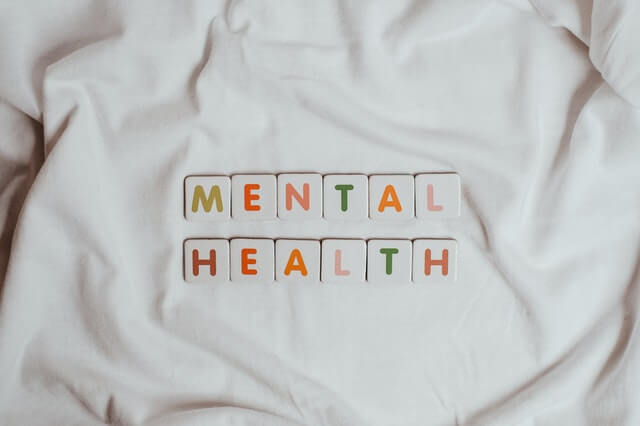 MENTAL
HEALTH