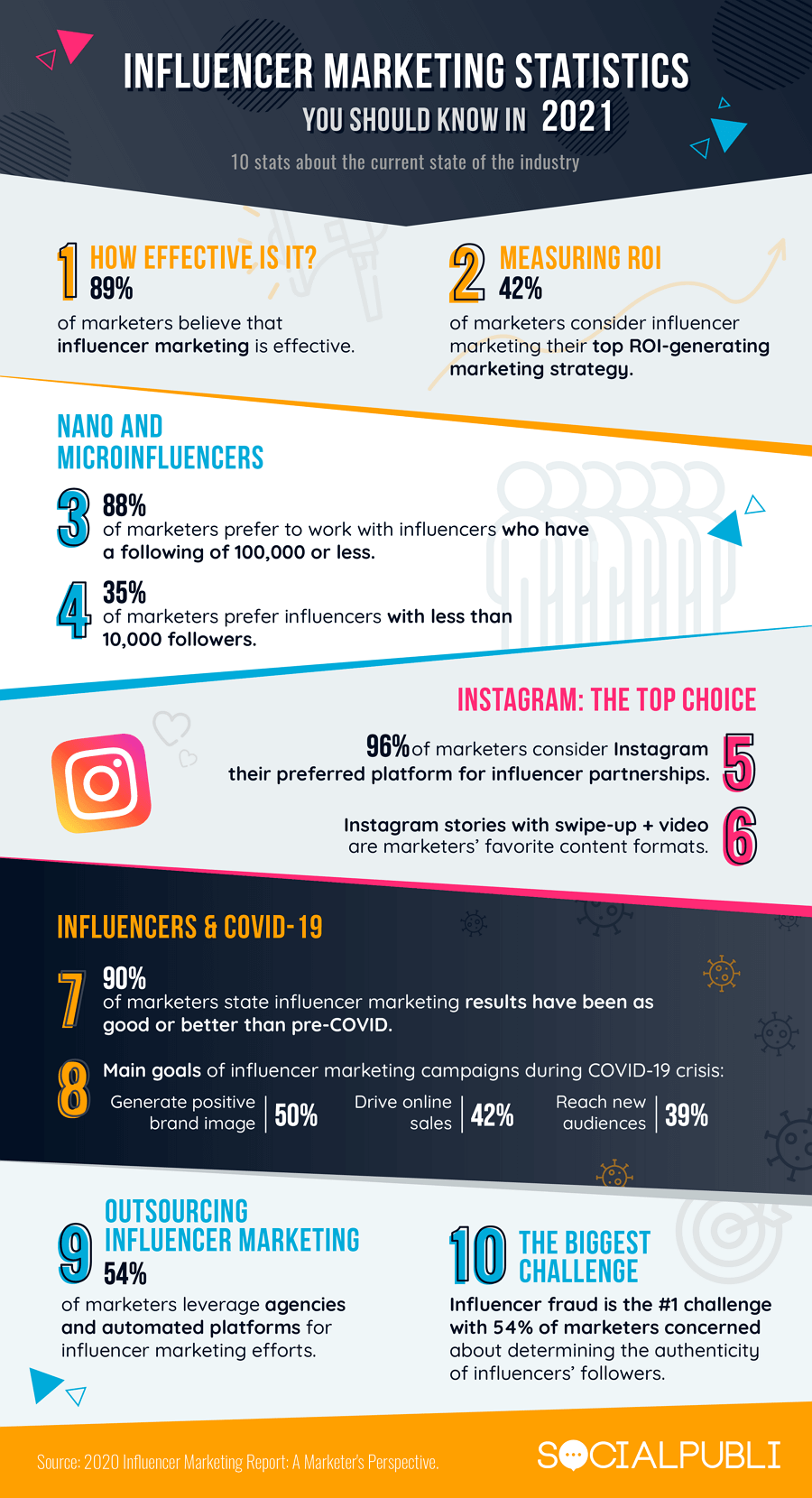 INFLUENCER MARKETING STATISTICS
YOU SHOULD KNOW IN 2021
10 stats about the current state of the industry

1 HOW EFFECTIVE IS IT?
89%
of marketers believe that influencer marketing is effective.

2 MEASURING ROI
42%
of marketers consider influencer marketing their top ROI-generating marketing strategy.

NANO AND MICROINFLUENCERS

3 88%
of marketers prefer to work with influencers who have a following of 100,000 or less.

4 35%
of marketers prefer influencers with less than 10,000 followers.

INSTAGRAM: THE TOP CHOICE

96% of marketers consider Instagram their preferred platform for influencer partnerships. 5

Instagram stories with swipe-up + video are marketers' favorite content formats. 6

INFLUENCERS & COVID-19

7 90%
of marketers state influencer marketing results have been as good or better than pre-COVID.

8 Main goals of influencer marketing campaigns during COVID-19 crisis:
Generate positive brand image | 50%
Drive online sales | 42%
Reach new audiences | 39%

9 OUTSOURCING INFLUENCER MARKETING
54%
of marketers leverage agencies and automated platforms for influencer marketing efforts.

10 THE BIGGEST CHALLENGE
Influencer fraud is the #1 challenge with 54% of marketers concerned about determining the authenticity of influencers' followers.

Source: 2020 Influencer Marketing Report: A Marketer's Perspective.
SOCIALPUBLI