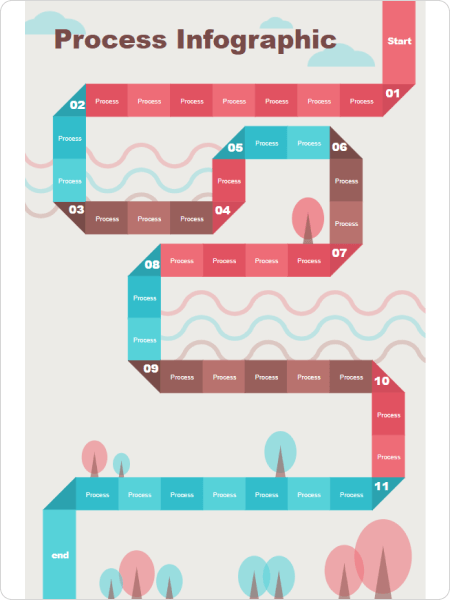 Process Infographic

Start

01
Process Process Process Process Process Process Process
02
Process
Process
03
Process Process Process
04
Process
05
Process Process
06
Process
Process
07
Process Process Process Process
08
Process
Process
09
Process Process Process Process Process
10
Process
Process
11
Process Process Process Process Process Process Process

end